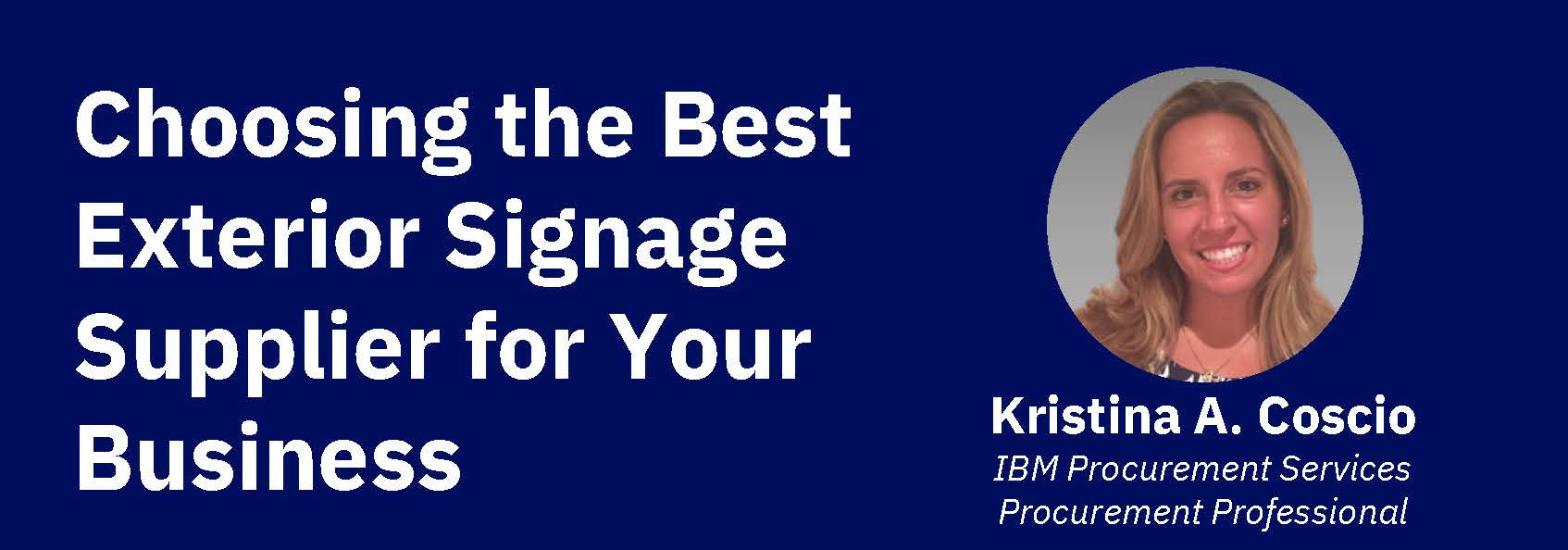 Choosing the Best Exterior Signage Supplier for Your Business

Kristina A. Coscio
IBM Procurement Services
Procurement Professional